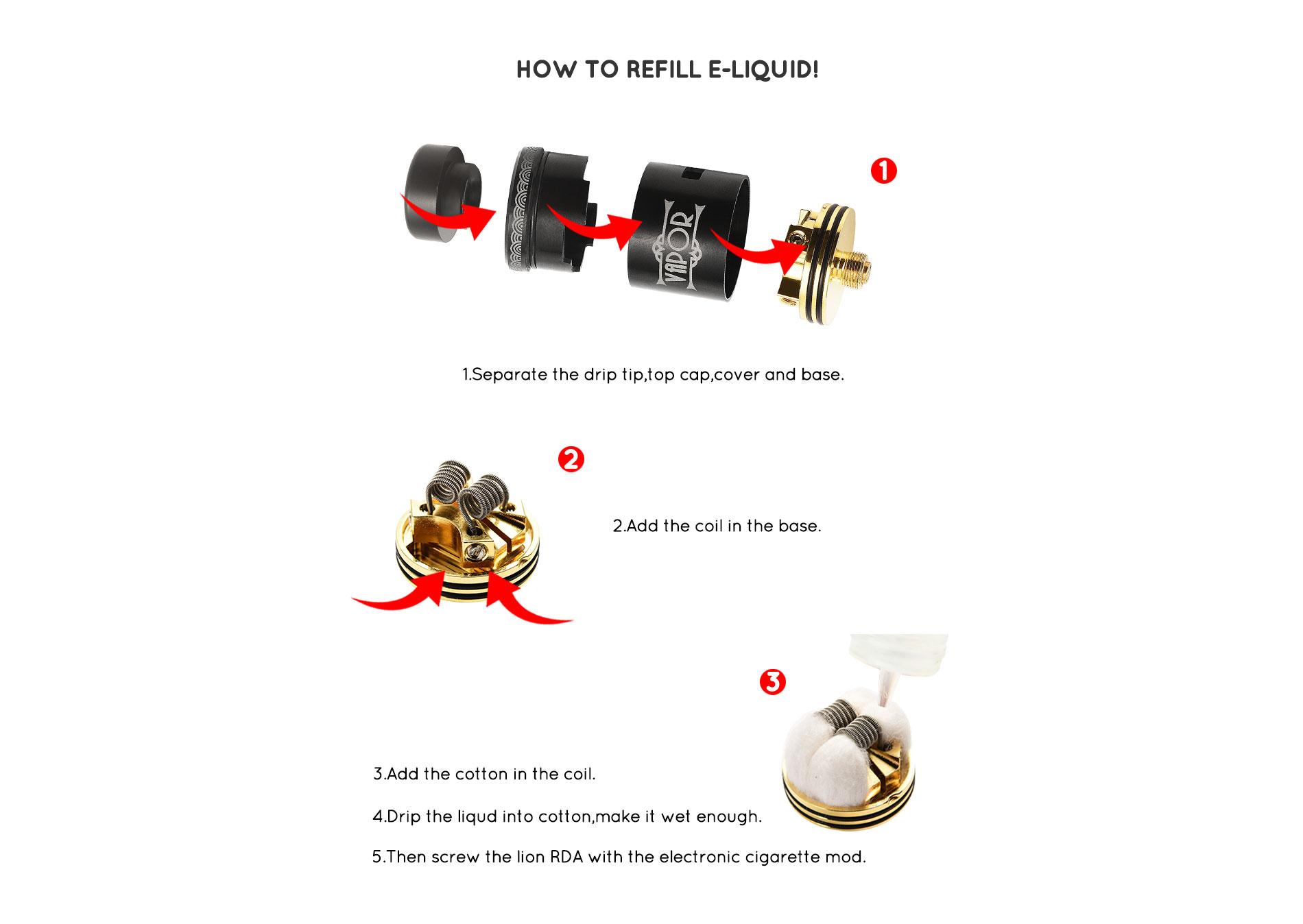 HOW TO REFILL E-LIQUID!

VAPOR

1

1.Separate the drip tip,top cap,cover and base.

2

2.Add the coil in the base.

3

3.Add the cotton in the coil.

4.Drip the liqud into cotton,make it wet enough.

5.Then screw the lion RDA with the electronic cigarette mod.